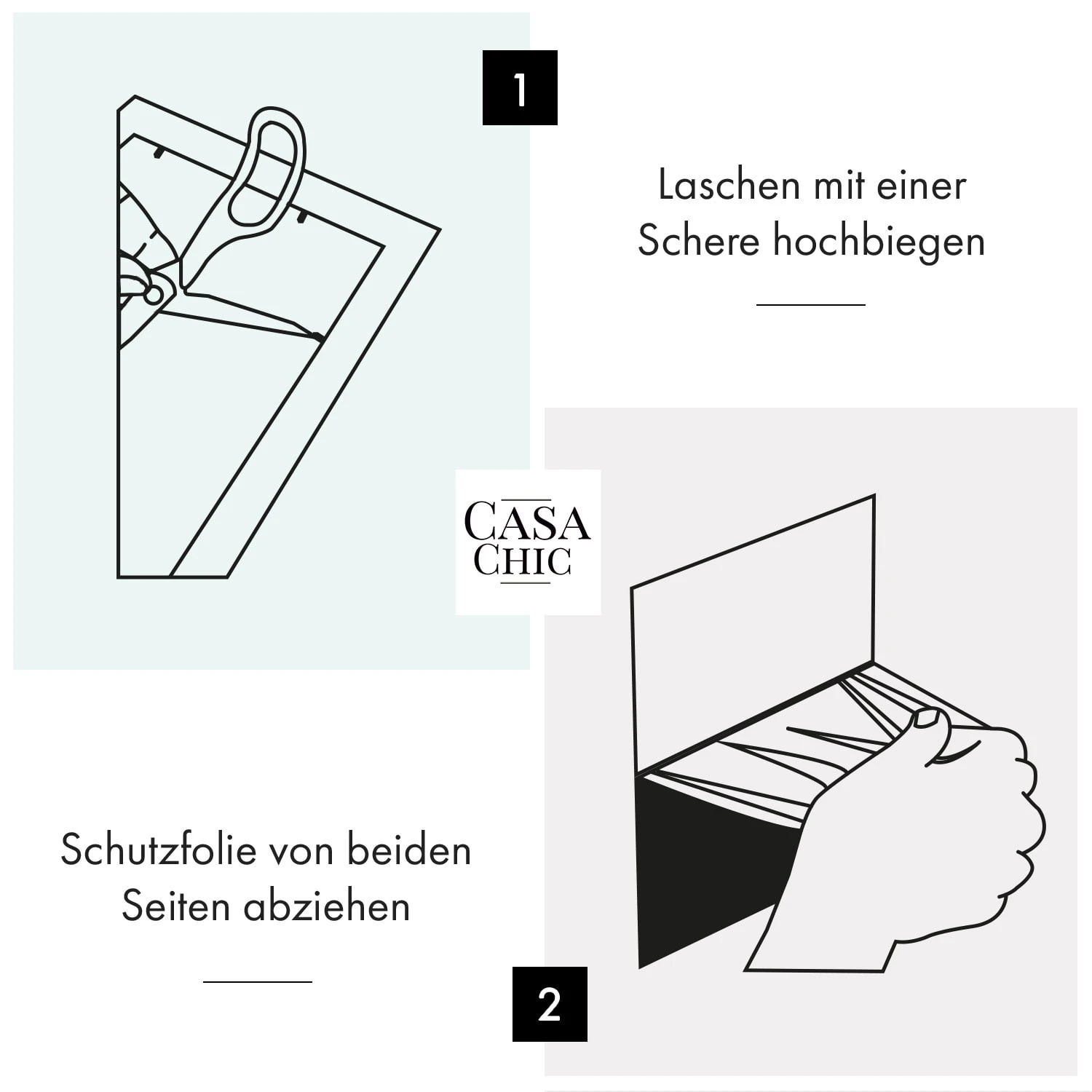 1

Laschen mit einer Schere hochbiegen

CASA CHIC

Schutzfolie von beiden Seiten abziehen

2